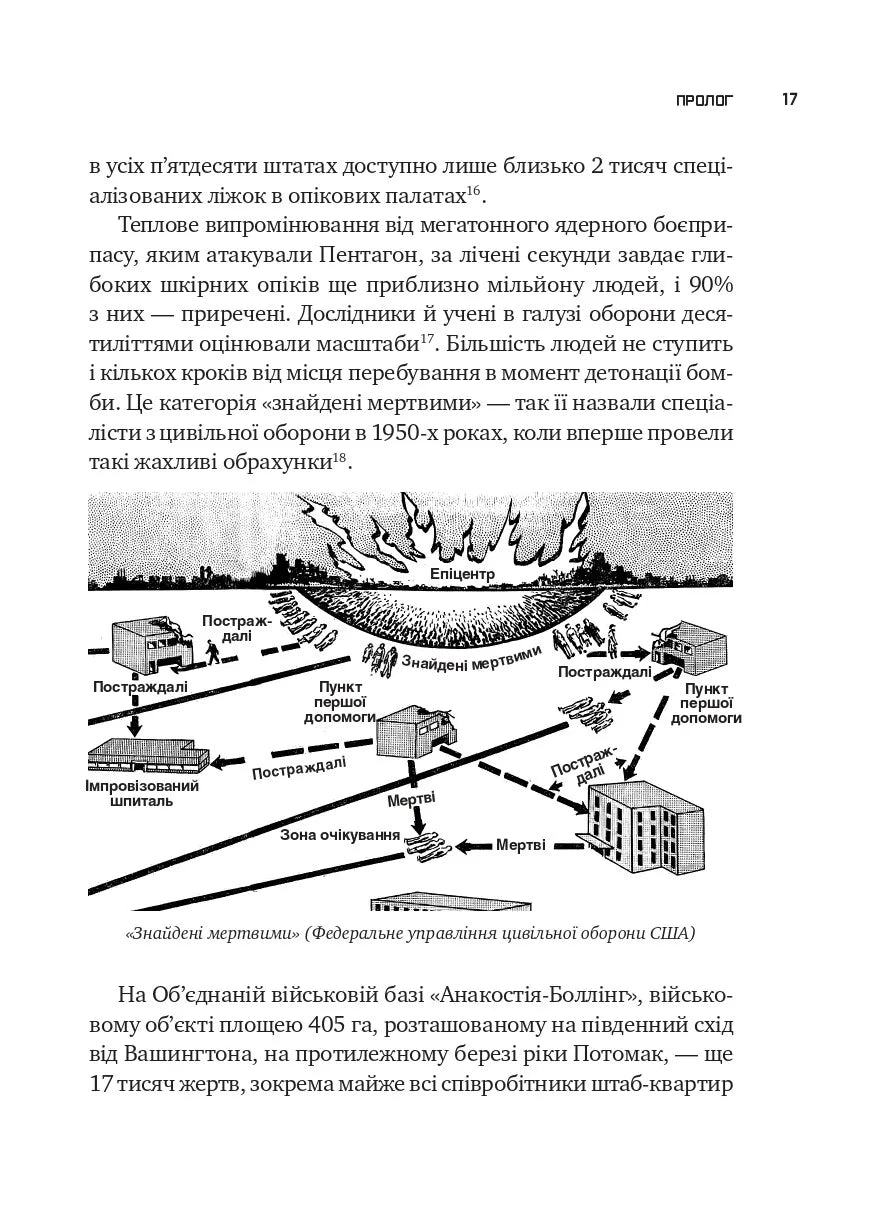 ПРОЛОГ 17

в усіх п'ятдесяти штатах доступно лише близько 2 тисяч спеціалізованих ліжок в опікових палатах$^{16}$.

Теплове випромінювання від мегатонного ядерного боєприпасу, яким атакували Пентагон, за лічені секунди завдає глибоких шкірних опіків ще приблизно мільйону людей, і 90% з них — приречені. Дослідники й учені в галузі оборони десятиліттями оцінювали масштаби$^{17}$. Більшість людей не ступить і кількох кроків від місця перебування в момент детонації бомби. Це категорія «знайдені мертвими» — так її назвали спеціалісти з цивільної оборони в 1950-х роках, коли вперше провели такі жахливі обрахунки$^{18}$.

Епіцентр
Постраждалі
Знайдені мертвими
Постраждалі
Постраждалі
Пункт першої допомоги
Пункт першої допомоги
Постраждалі
Постраждалі
Імпровізований шпиталь
Мертві
Зона очікування
Мертві

«Знайдені мертвими» (Федеральне управління цивільної оборони США)

На Об'єднаній військовій базі «Анакостія-Боллінг», військовому об'єкті площею 405 га, розташованому на південний схід від Вашингтона, на протилежному березі ріки Потомак, — ще 17 тисяч жертв, зокрема майже всі співробітники штаб-квартир