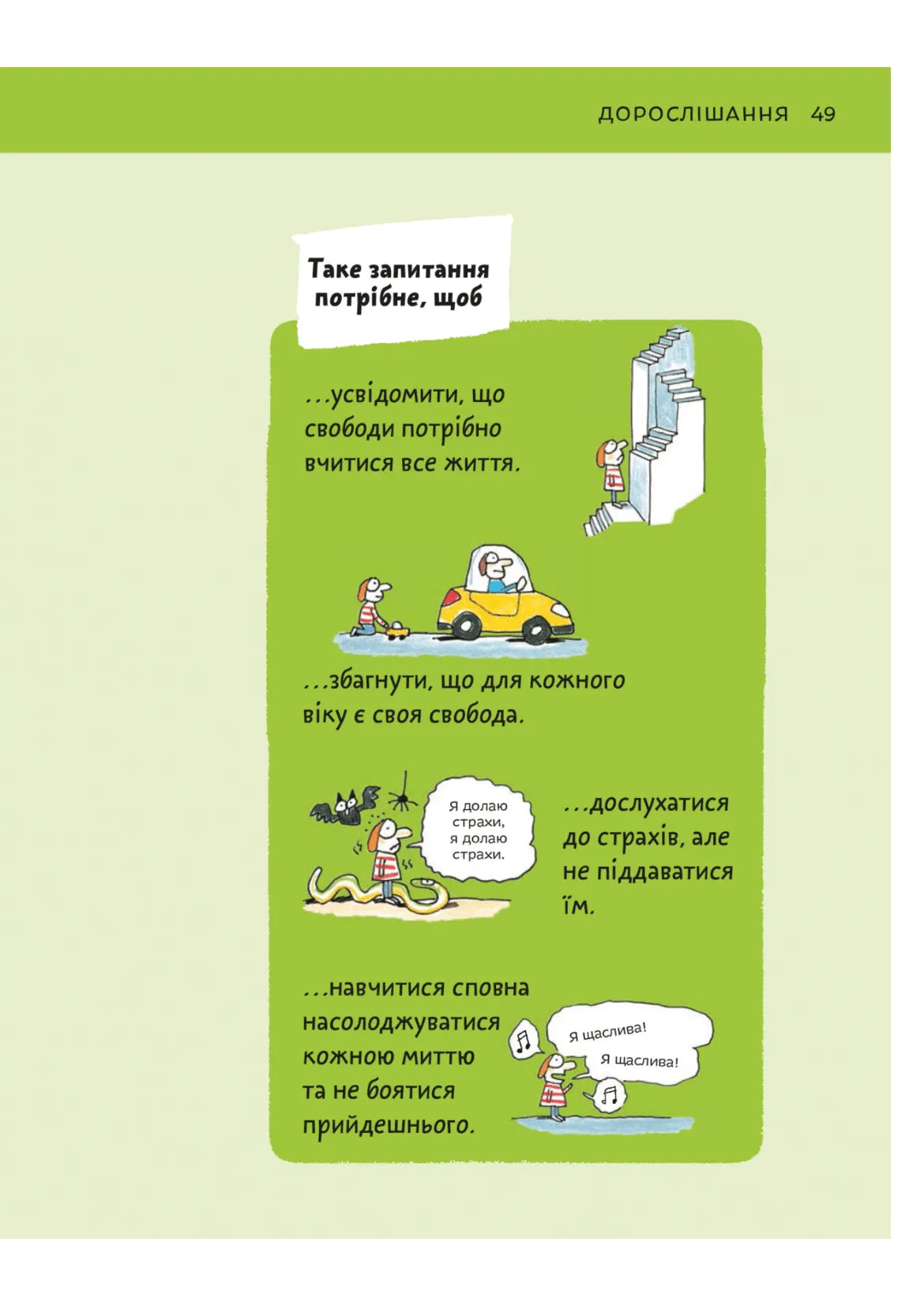 ДОРОСЛІШАННЯ 49

Таке запитання потрібне, щоб

...усвідомити, що свободи потрібно вчитися все життя.

...збагнути, що для кожного віку є своя свобода.

Я долаю страхи, я долаю страхи.

...дослухатися до страхів, але не піддаватися їм.

...навчитися сповна насолоджуватися кожною миттю та не боятися прийдешнього.

Я щаслива!

Я щаслива!