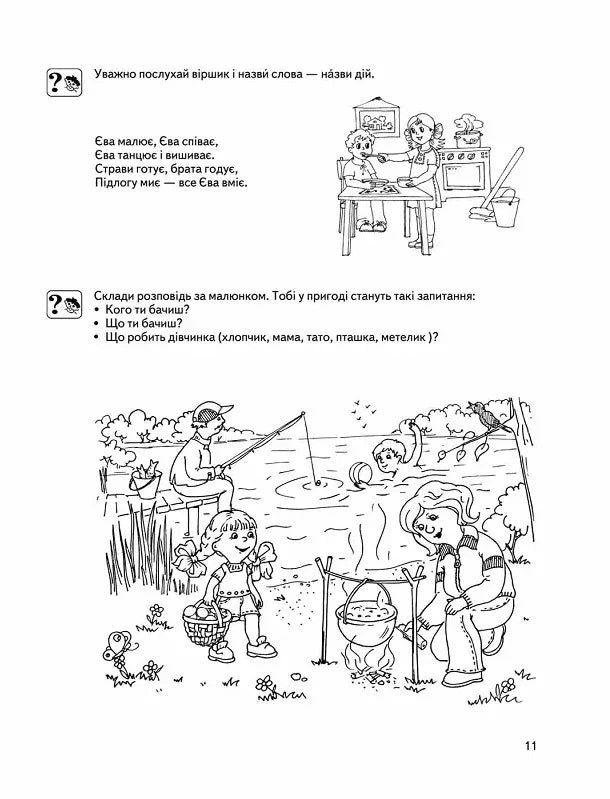 Уважно послухай віршик і назви́ слова — на́зви дій.

Єва малює, Єва співає,
Єва танцює і вишиває.
Страви готує, брата годує,
Підлогу миє — все Єва вміє.

Склади розповідь за малюнком. Тобі у пригоді стануть такі запитання:
• Кого ти бачиш?
• Що ти бачиш?
• Що робить дівчинка (хлопчик, мама, тато, пташка, метелик )?

11